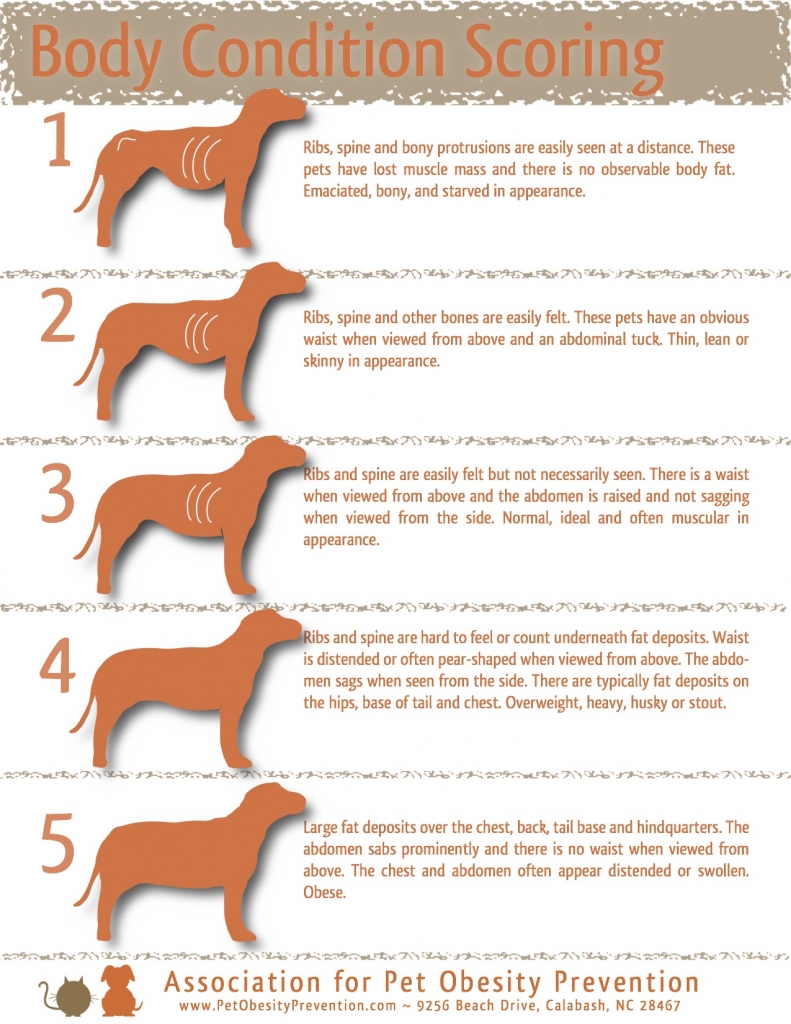 Body Condition Scoring

1

Ribs, spine and bony protrusions are easily seen at a distance. These pets have lost muscle mass and there is no observable body fat. Emaciated, bony, and starved in appearance.

2

Ribs, spine and other bones are easily felt. These pets have an obvious waist when viewed from above and an abdominal tuck. Thin, lean or skinny in appearance.

3

Ribs and spine are easily felt but not necessarily seen. There is a waist when viewed from above and the abdomen is raised and not sagging when viewed from the side. Normal, ideal and often muscular in appearance.

4

Ribs and spine are hard to feel or count underneath fat deposits. Waist is distended or often pear-shaped when viewed from above. The abdomen sags when seen from the side. There are typically fat deposits on the hips, base of tail and chest. Overweight, heavy, husky or stout.

5

Large fat deposits over the chest, back, tail base and hindquarters. The abdomen sabs prominently and there is no waist when viewed from above. The chest and abdomen often appear distended or swollen. Obese.

Association for Pet Obesity Prevention
www.PetObesityPrevention.com ~ 9256 Beach Drive, Calabash, NC 28467