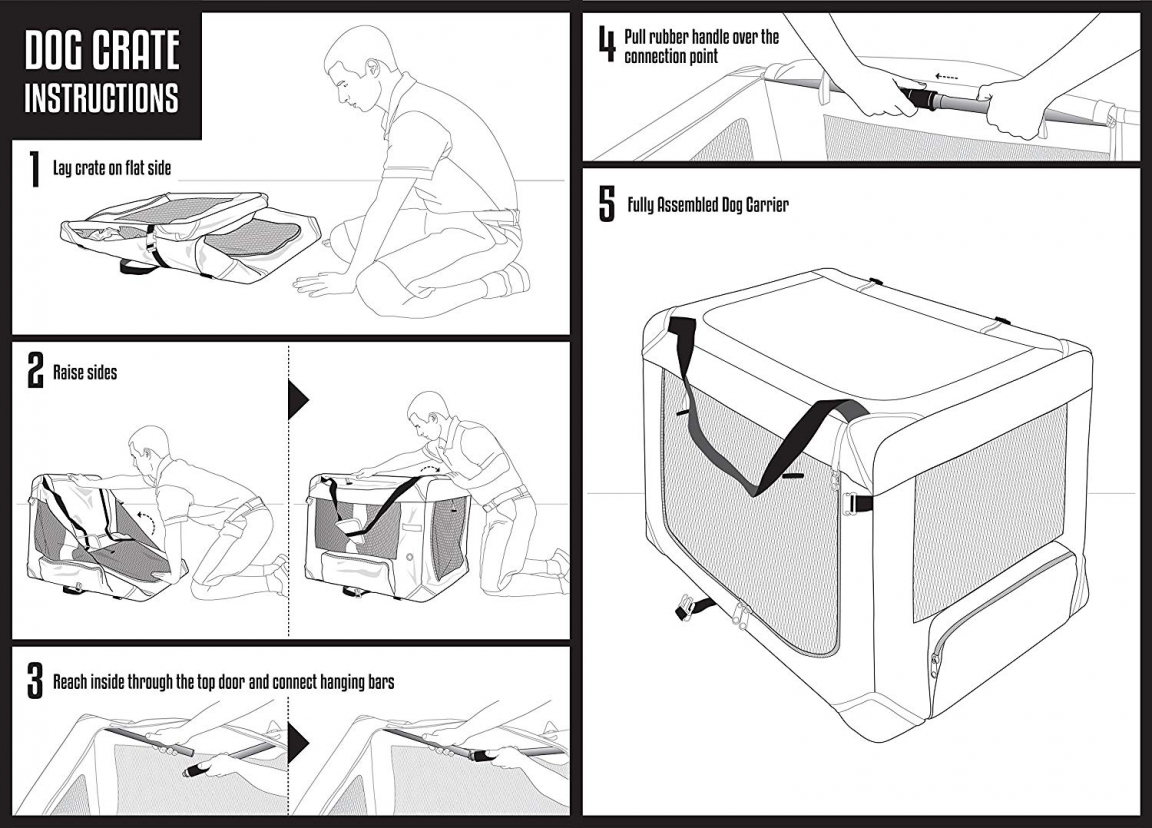 DOG CRATE INSTRUCTIONS

1 Lay crate on flat side

2 Raise sides

3 Reach inside through the top door and connect hanging bars

4 Pull rubber handle over the connection point

5 Fully Assembled Dog Carrier